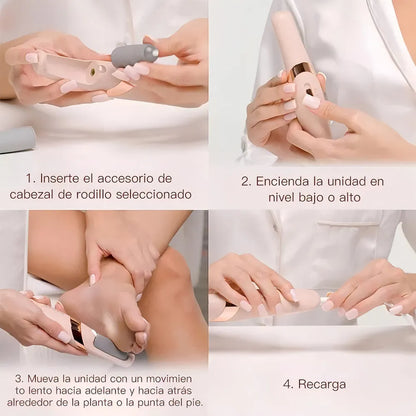 1. Inserte el accesorio de cabezal de rodillo seleccionado

2. Encienda la unidad en nivel bajo o alto

3. Mueva la unidad con un movimien to lento hacia adelante y hacia atrás alrededor de la planta o la punta del pie.

4. Recarga