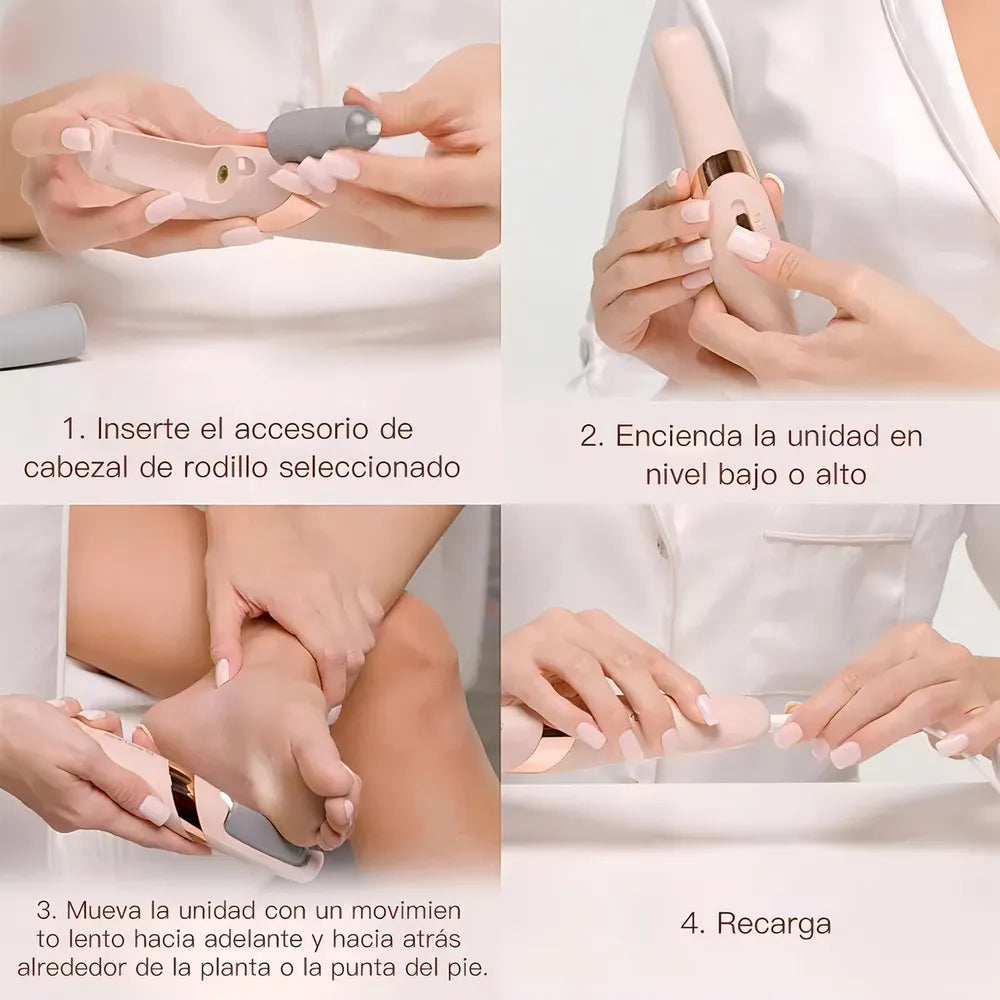 1. Inserte el accesorio de cabezal de rodillo seleccionado

2. Encienda la unidad en nivel bajo o alto

3. Mueva la unidad con un movimien to lento hacia adelante y hacia atrás alrededor de la planta o la punta del pie.

4. Recarga