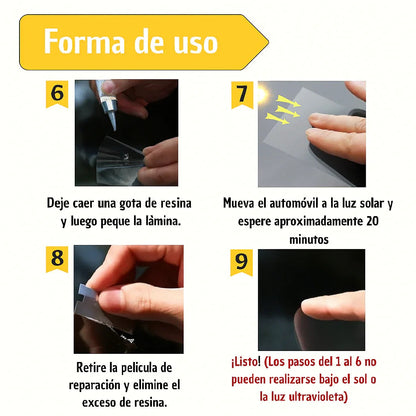 Forma de uso

6

Deje caer una gota de resina y luego peque la làmina.

7

Mueva el automóvil a la luz solar y espere aproximadamente 20 minutos

8

Retire la pelicula de reparación y elimine el exceso de resina.

9

¡Listo! (Los pasos del 1 al 6 no pueden realizarse bajo el sol o la luz ultravioleta)