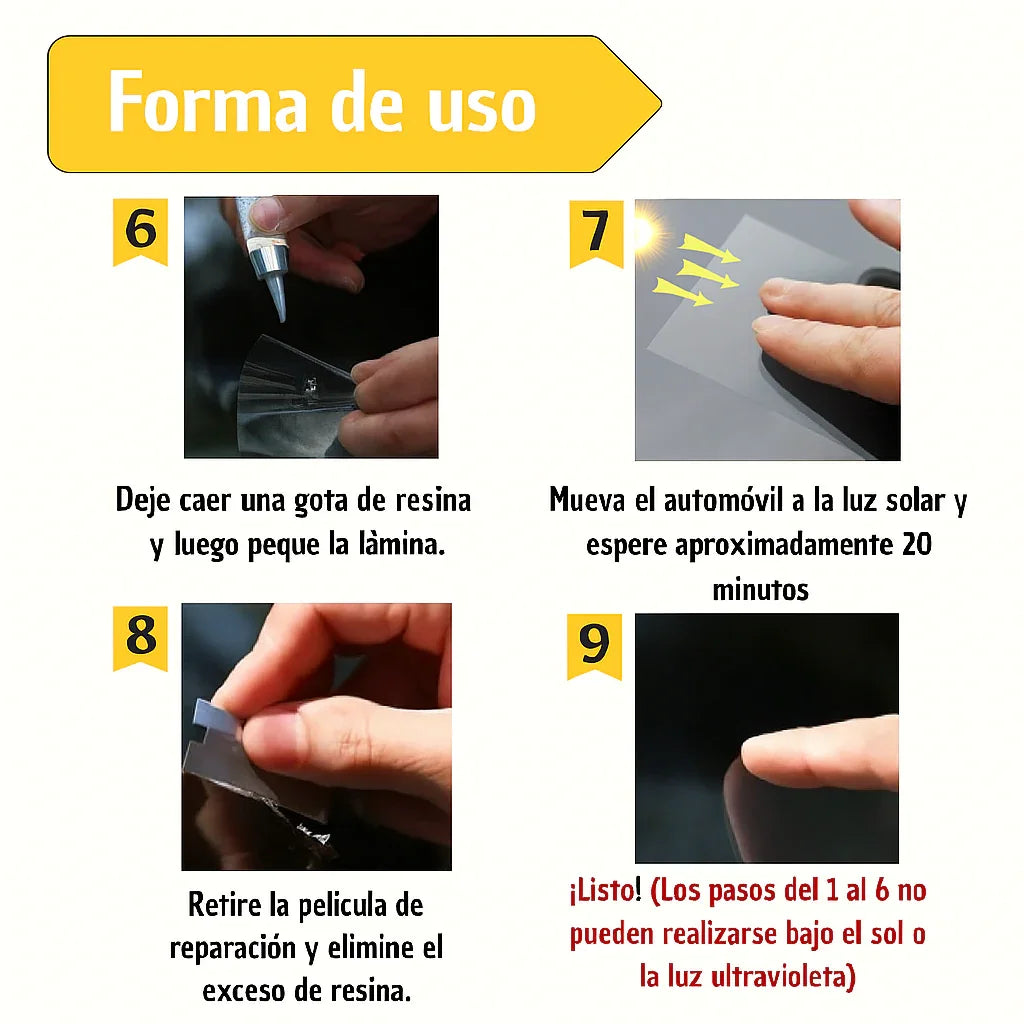 Forma de uso

6

Deje caer una gota de resina y luego peque la làmina.

7

Mueva el automóvil a la luz solar y espere aproximadamente 20 minutos

8

Retire la pelicula de reparación y elimine el exceso de resina.

9

¡Listo! (Los pasos del 1 al 6 no pueden realizarse bajo el sol o la luz ultravioleta)